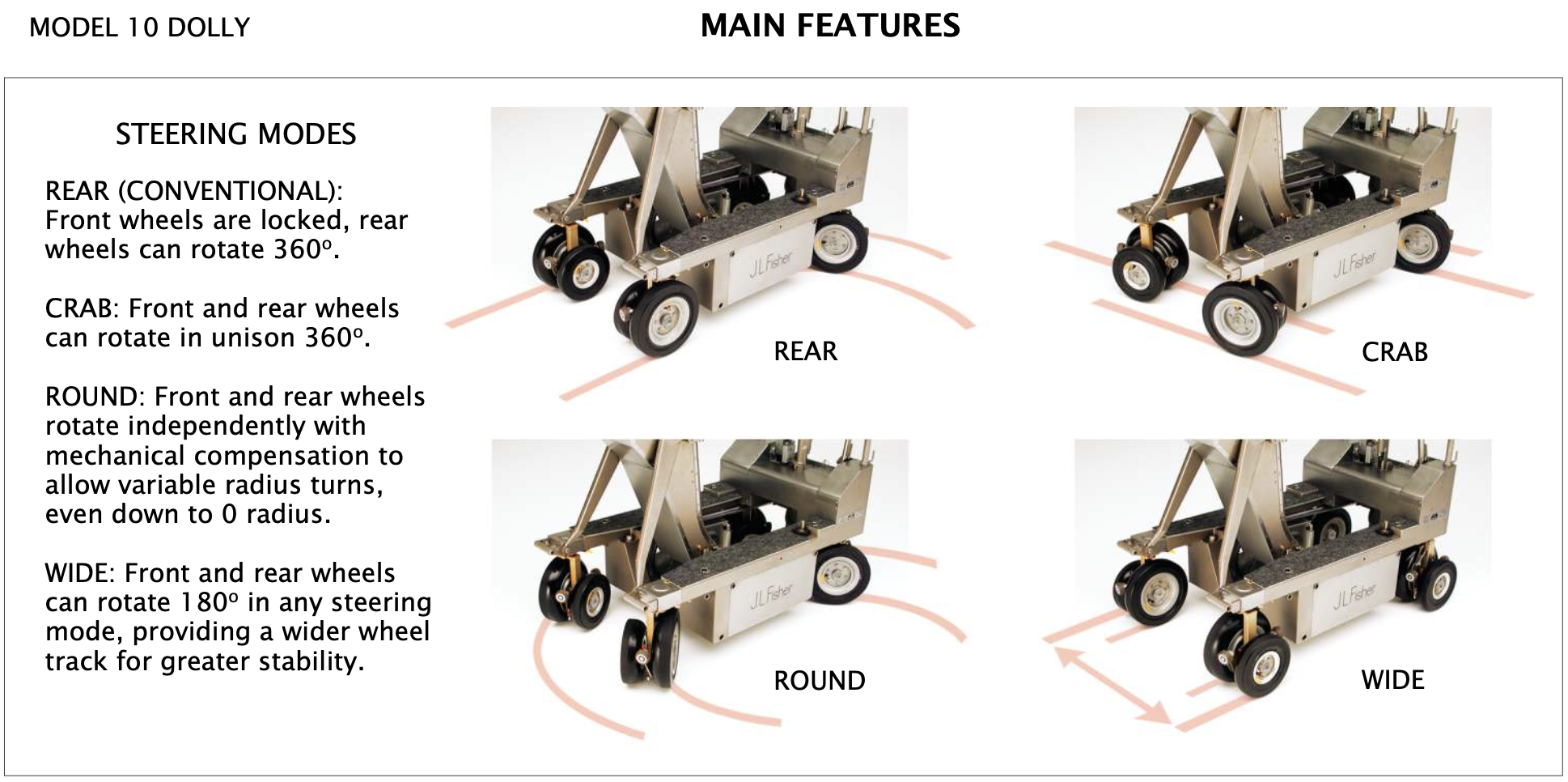 MODEL 10 DOLLY

MAIN FEATURES

STEERING MODES

REAR (CONVENTIONAL): Front wheels are locked, rear wheels can rotate 360º.

CRAB: Front and rear wheels can rotate in unison 360º.

ROUND: Front and rear wheels rotate independently with mechanical compensation to allow variable radius turns, even down to 0 radius.

WIDE: Front and rear wheels can rotate 180º in any steering mode, providing a wider wheel track for greater stability.

J.L.Fisher

REAR

J.L.Fisher

CRAB

J.L.Fisher

ROUND

J.L.Fisher

WIDE